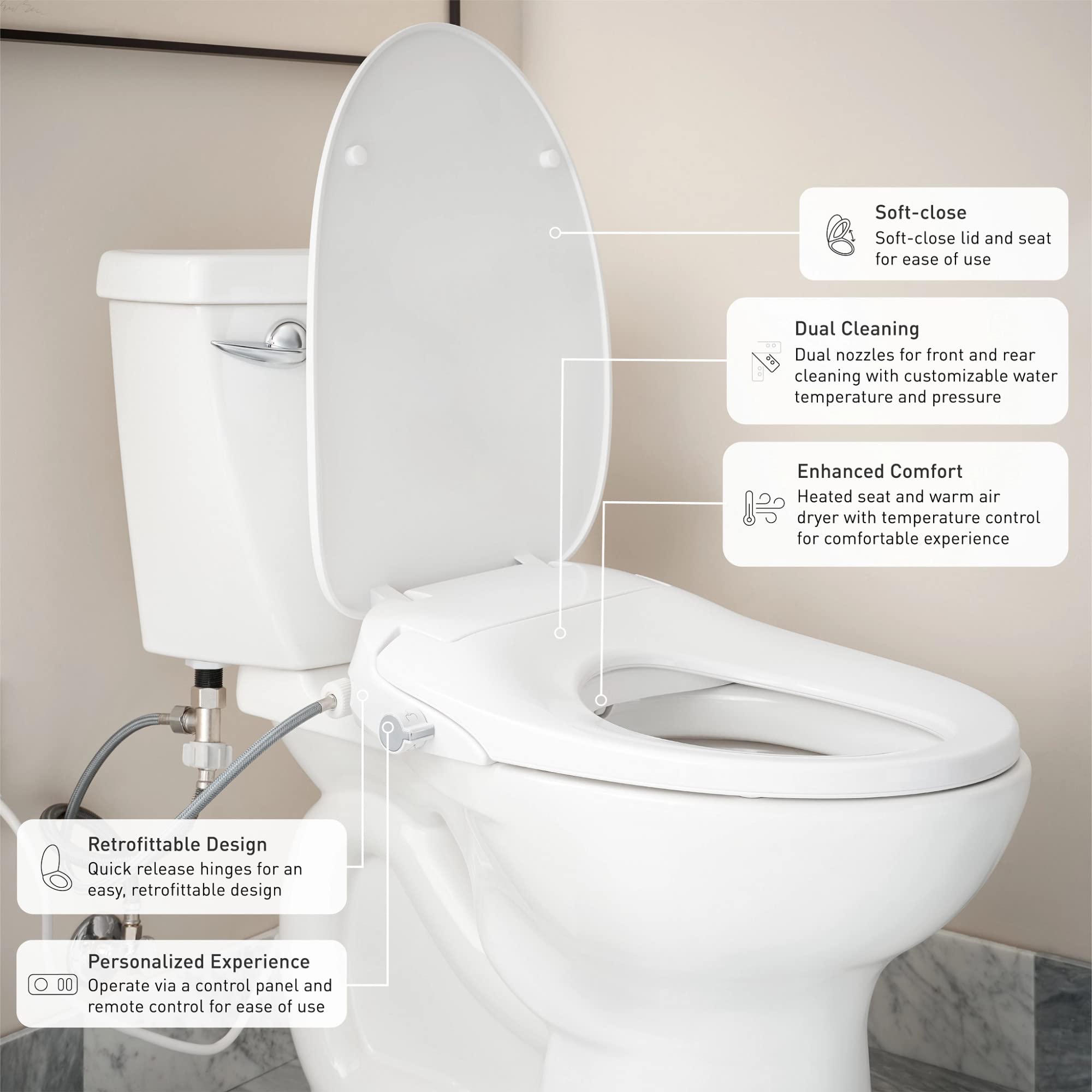 Soft-close
Soft-close lid and seat for ease of use

Dual Cleaning
Dual nozzles for front and rear cleaning with customizable water temperature and pressure

Enhanced Comfort
Heated seat and warm air dryer with temperature control for comfortable experience

Retrofittable Design
Quick release hinges for an easy, retrofittable design

Personalized Experience
Operate via a control panel and remote control for ease of use